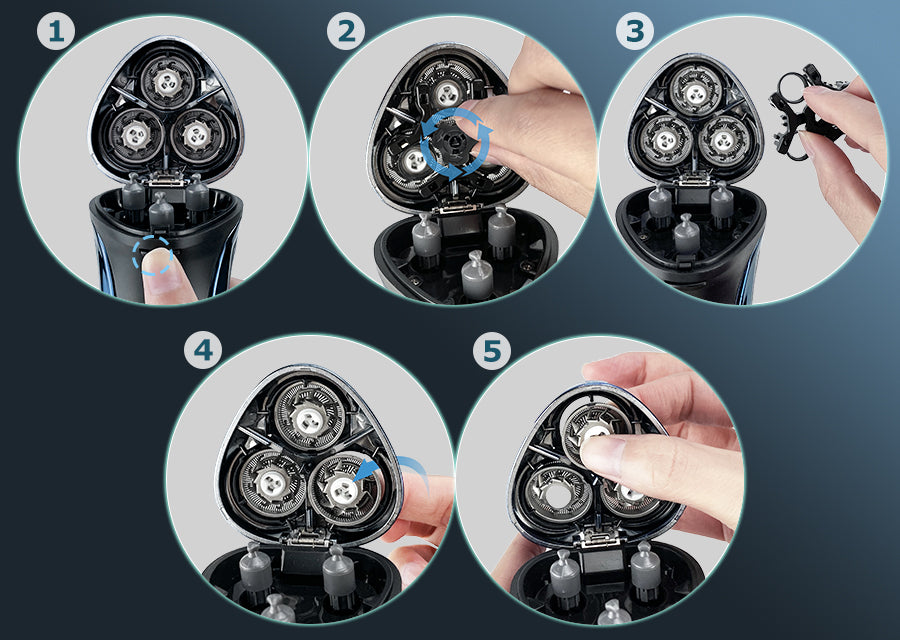 1

2

3

4

5